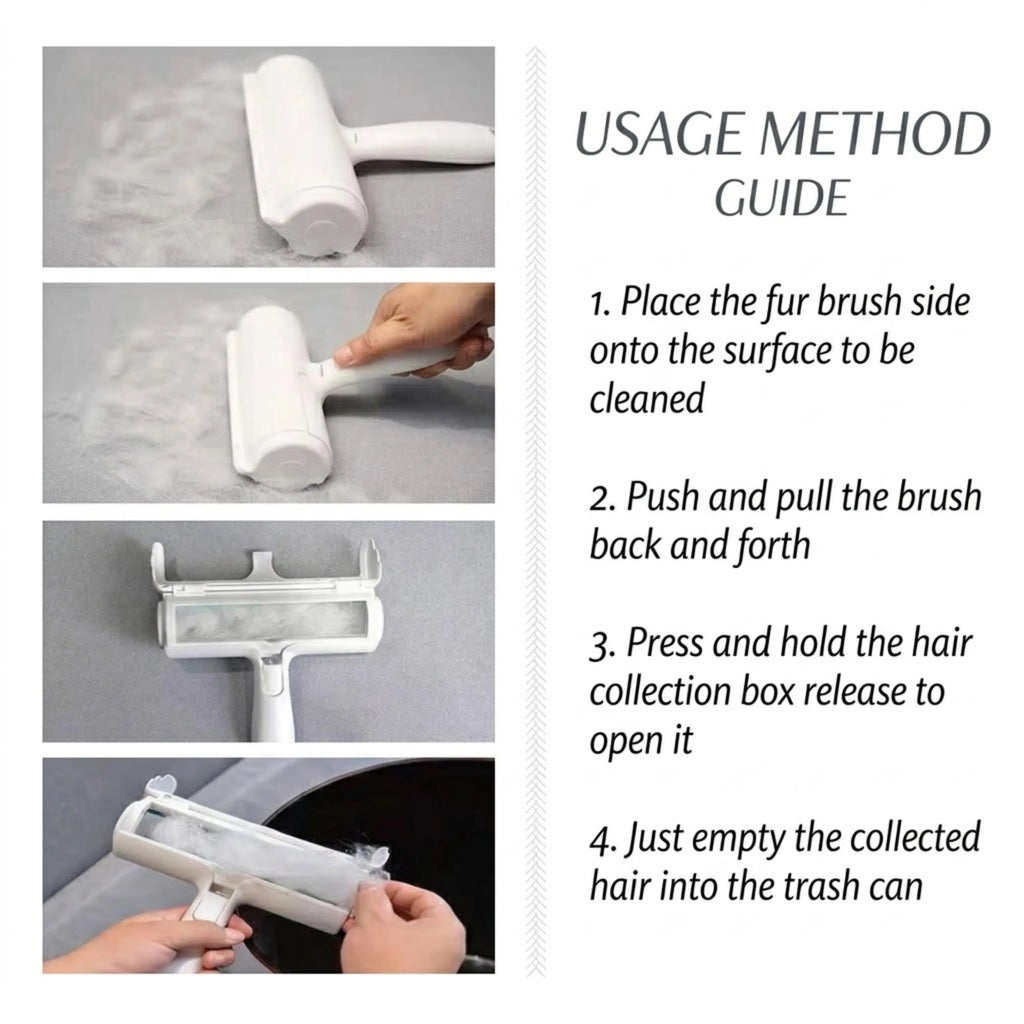 USAGE METHOD
GUIDE

1. Place the fur brush side onto the surface to be cleaned

2. Push and pull the brush back and forth

3. Press and hold the hair collection box release to open it

4. Just empty the collected hair into the trash can