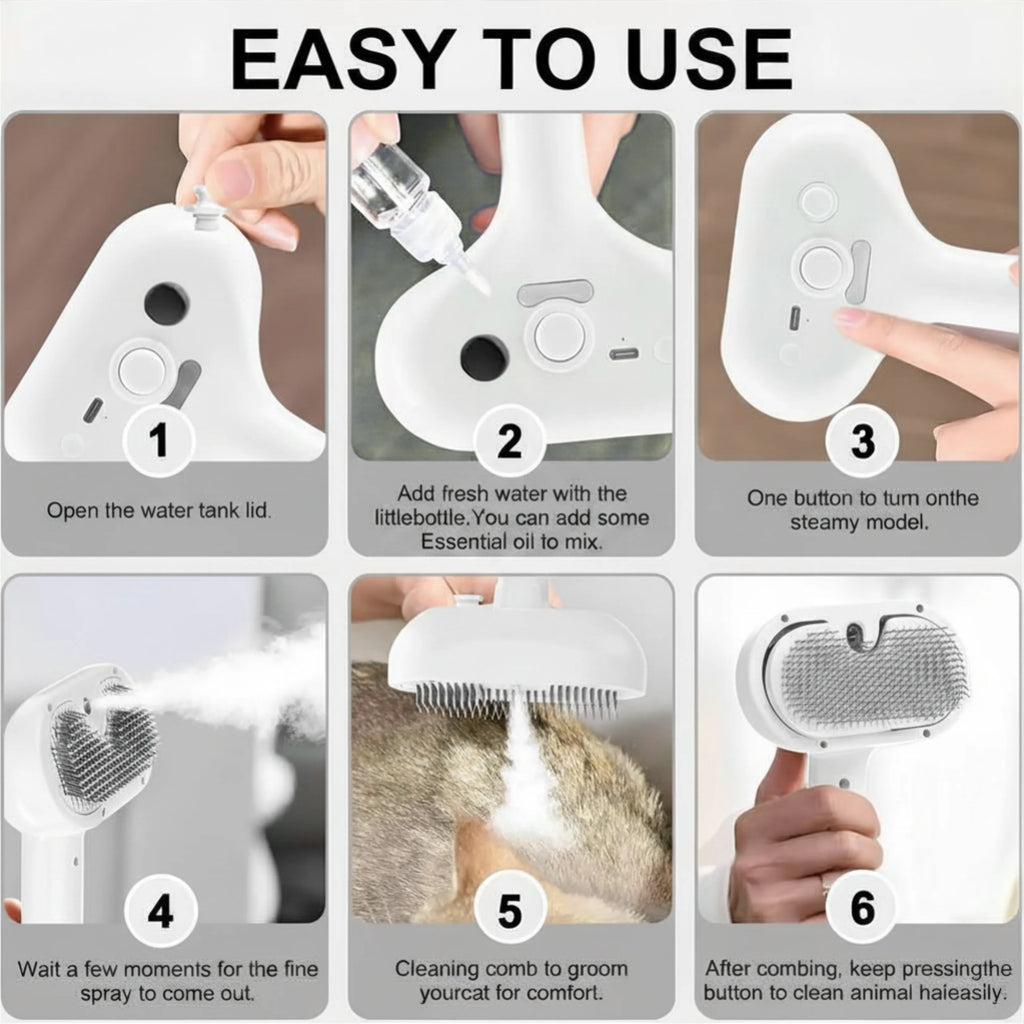 EASY TO USE

1

Open the water tank lid.

2

Add fresh water with the littlebottle.You can add some Essential oil to mix.

3

One button to turn onthe steamy model.

4

Wait a few moments for the fine spray to come out.

5

Cleaning comb to groom yourcat for comfort.

6

After combing, keep pressingthe button to clean animal haieasily.